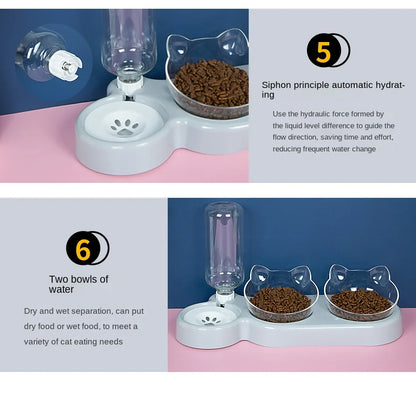 5

Siphon principle automatic hydrating

Use the hydraulic force formed by the liquid level difference to guide the flow direction, saving time and effort, reducing frequent water change

6

Two bowls of water

Dry and wet separation, can put dry food or wet food, to meet a variety of cat eating needs