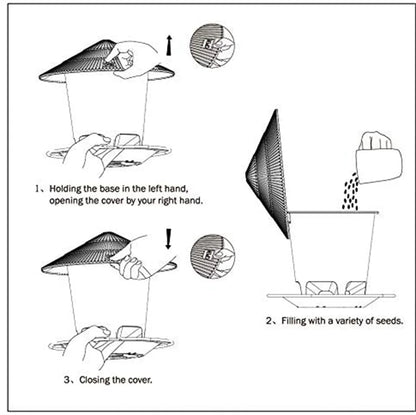 1、Holding the base in the left hand, opening the cover by your right hand.

2、Filling with a variety of seeds.

3、Closing the cover.