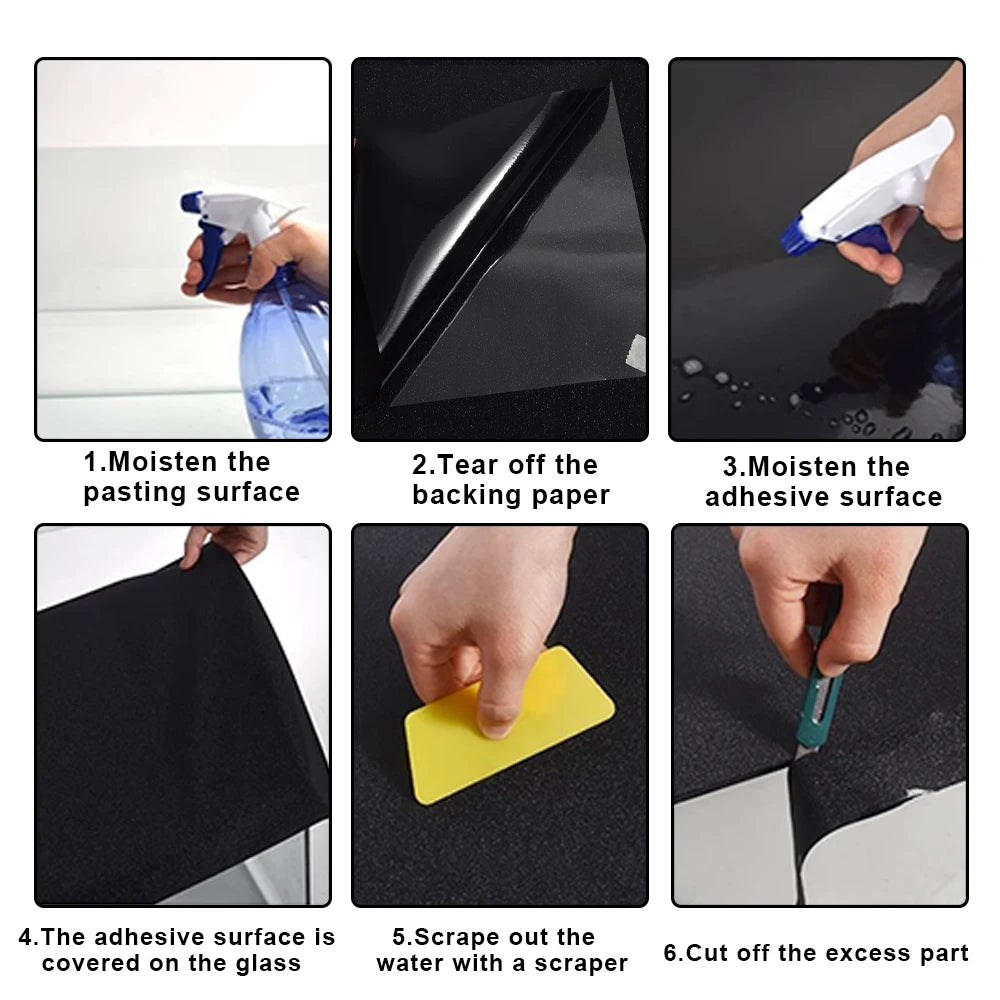 1.Moisten the pasting surface

2.Tear off the backing paper

3.Moisten the adhesive surface

4.The adhesive surface is covered on the glass

5.Scrape out the water with a scraper

6.Cut off the excess part