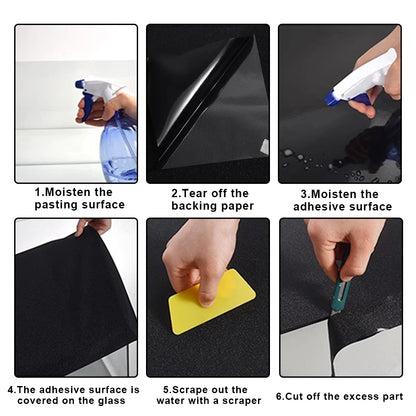 1.Moisten the pasting surface

2.Tear off the backing paper

3.Moisten the adhesive surface

4.The adhesive surface is covered on the glass

5.Scrape out the water with a scraper

6.Cut off the excess part